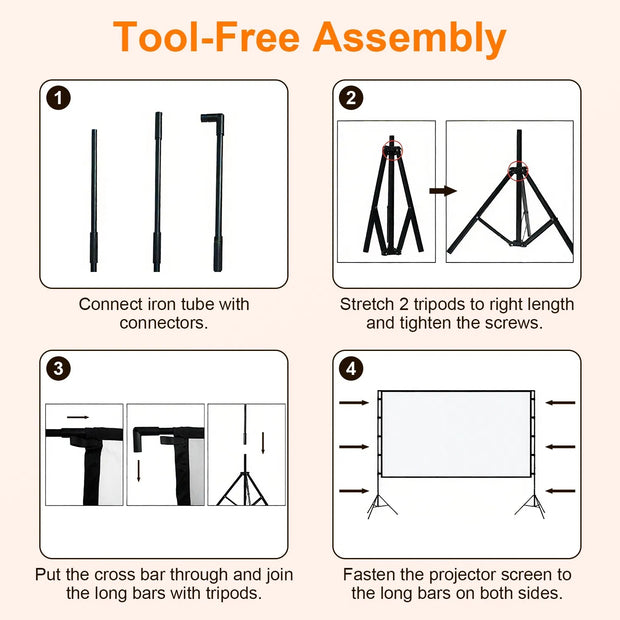 Tool-Free Assembly

1

Connect iron tube with connectors.

2

Stretch 2 tripods to right length and tighten the screws.

3

Put the cross bar through and join the long bars with tripods.

4

Fasten the projector screen to the long bars on both sides.